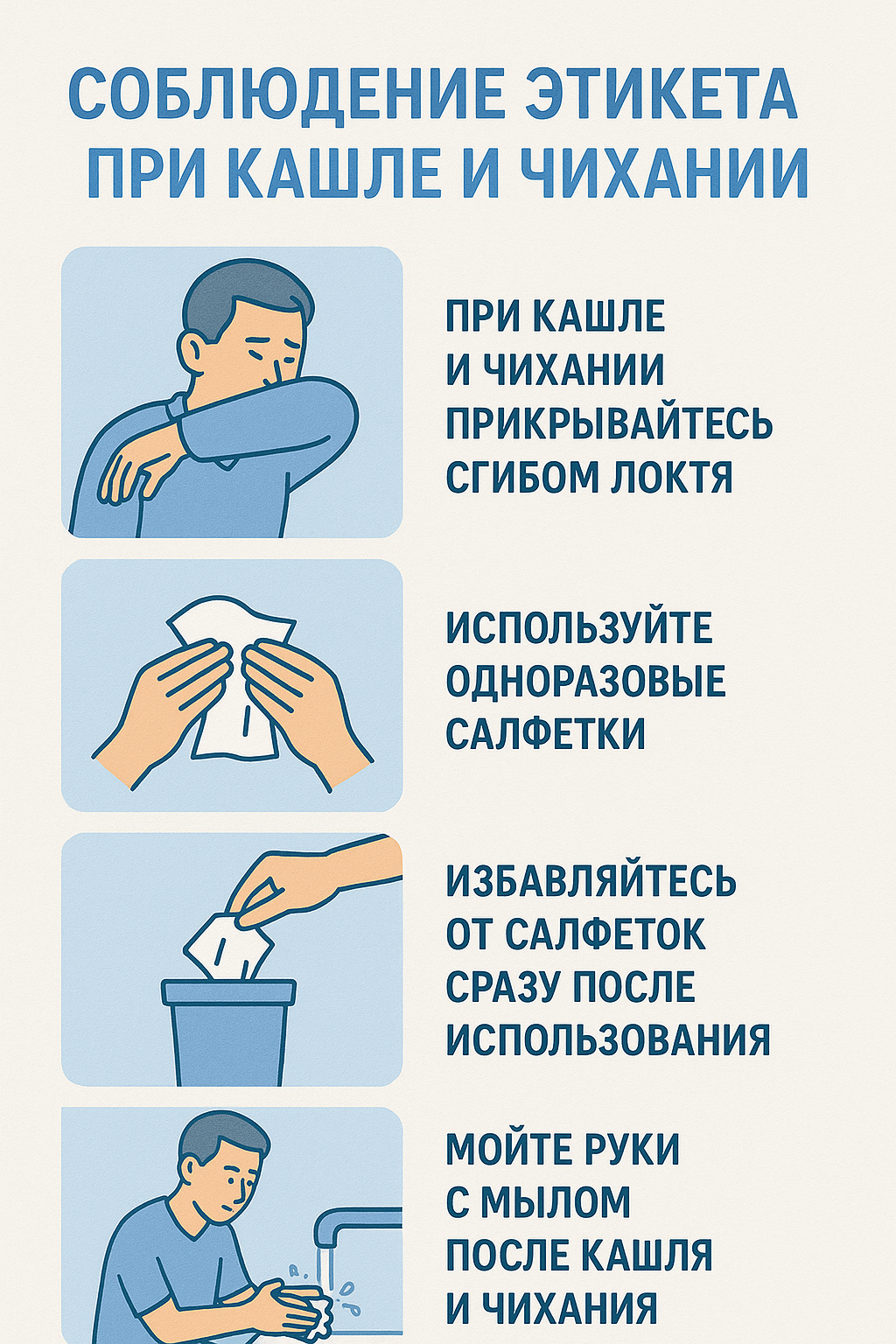 СОБЛЮДЕНИЕ ЭТИКЕТА ПРИ КАШЛЕ И ЧИХАНИИ

ПРИ КАШЛЕ И ЧИХАНИИ ПРИКРЫВАЙТЕСЬ СГИБОМ ЛОКТЯ

ИСПОЛЬЗУЙТЕ ОДНОРАЗОВЫЕ САЛФЕТКИ

ИЗБАВЛЯЙТЕСЬ ОТ САЛФЕТОК СРАЗУ ПОСЛЕ ИСПОЛЬЗОВАНИЯ

МОЙТЕ РУКИ С МЫЛОМ ПОСЛЕ КАШЛЯ И ЧИХАНИЯ